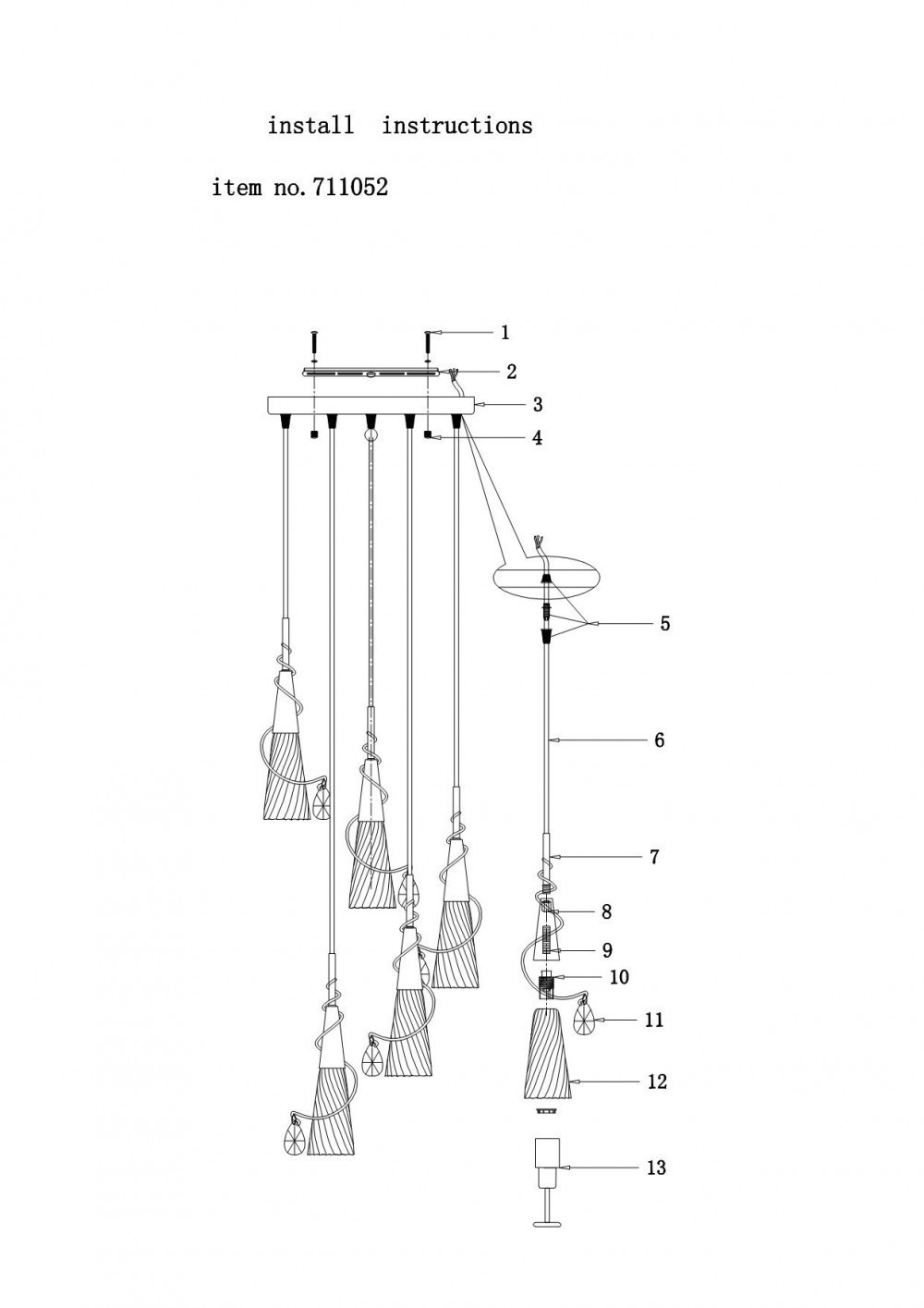 install instructions

item no. 711052

1
2
3
4
5
6
7
8
9
10
11
12
13